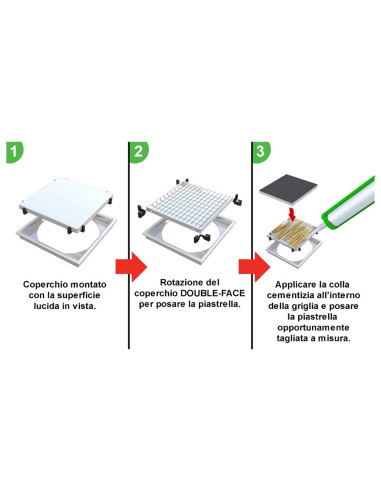 1

Coperchio montato con la superficie lucida in vista.

2

Rotazione del coperchio DOUBLE-FACE per posare la piastrella.

3

Applicare la colla cementizia all'interno della griglia e posare la piastrella opportunamente tagliata a misura.